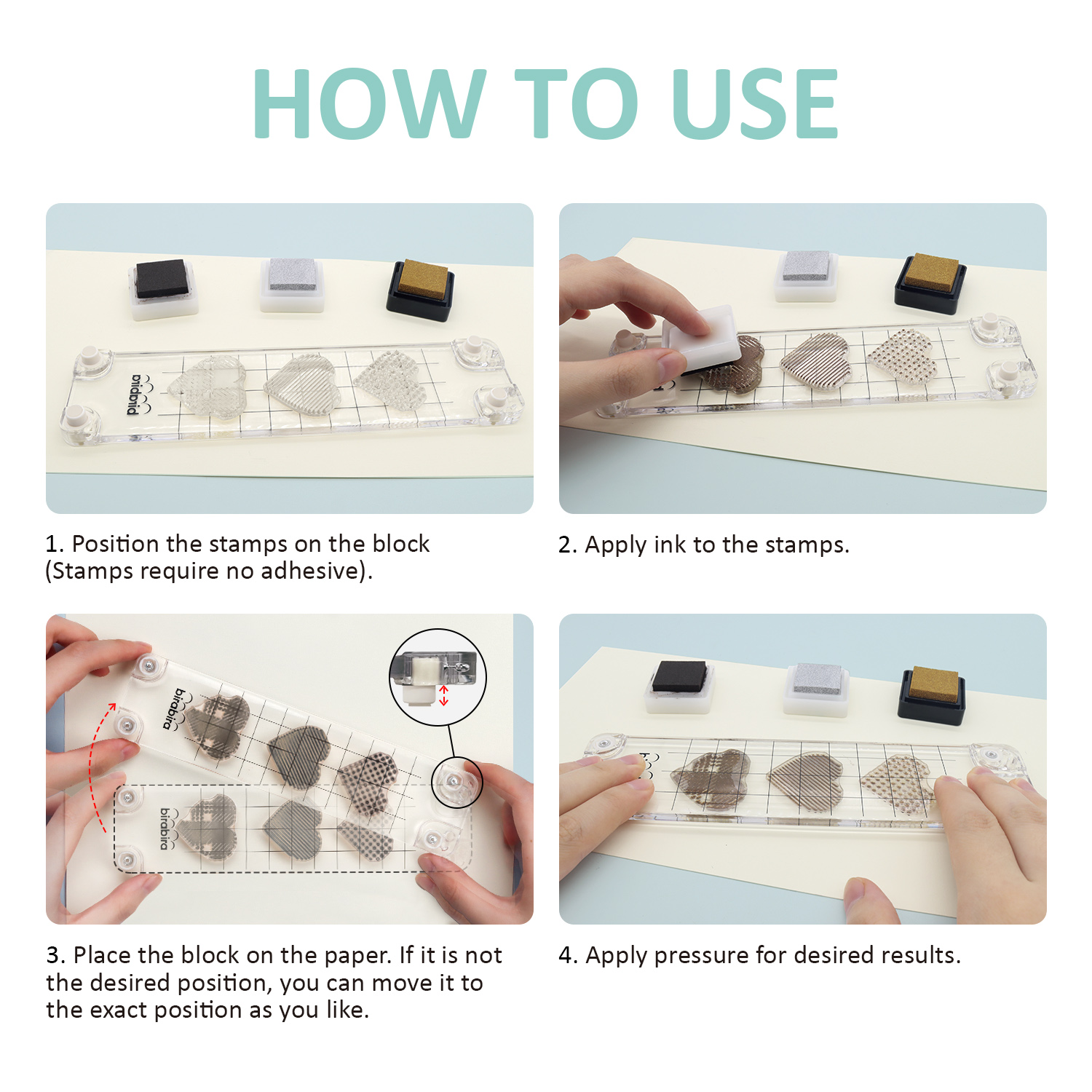 HOW TO USE

birabira

1. Position the stamps on the block (Stamps require no adhesive).

2. Apply ink to the stamps.

birabira

birabira

3. Place the block on the paper. If it is not the desired position, you can move it to the exact position as you like.

4. Apply pressure for desired results.